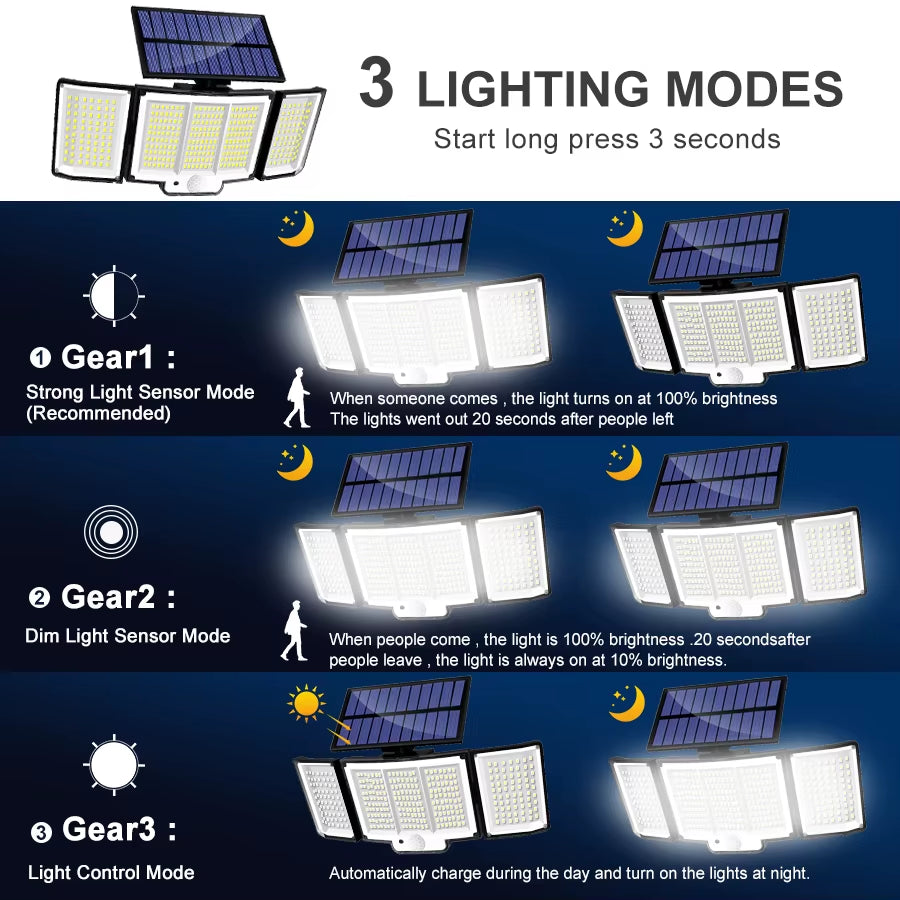 3 LIGHTING MODES

Start long press 3 seconds

❶ Gear1 :

Strong Light Sensor Mode (Recommended)

When someone comes , the light turns on at 100% brightness
The lights went out 20 seconds after people left

❷ Gear2 :

Dim Light Sensor Mode

When people come , the light is 100% brightness .20 secondsafter people leave , the light is always on at 10% brightness.

❸ Gear3 :

Light Control Mode

Automatically charge during the day and turn on the lights at night.